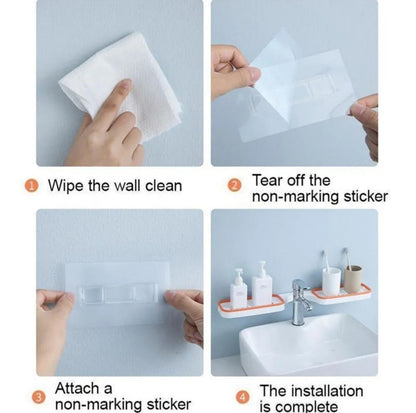 1 Wipe the wall clean

2 Tear off the non-marking sticker

3 Attach a non-marking sticker

4 The installation is complete