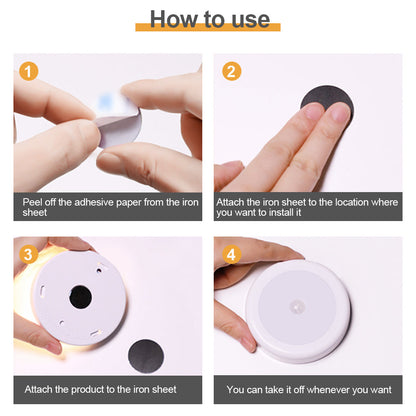 How to use

1

Peel off the adhesive paper from the iron sheet

2

Attach the iron sheet to the location where you want to install it

3

Attach the product to the iron sheet

4

You can take it off whenever you want