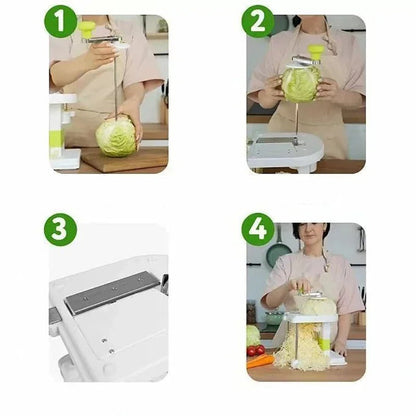 1

2

3

4