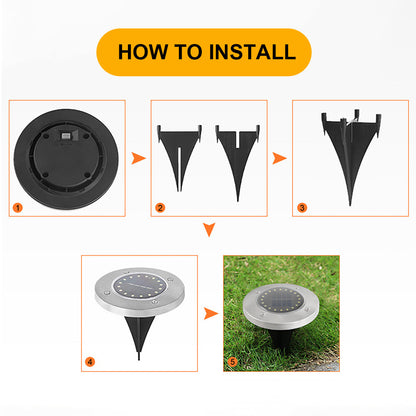 HOW TO INSTALL

1

2

3

4

5