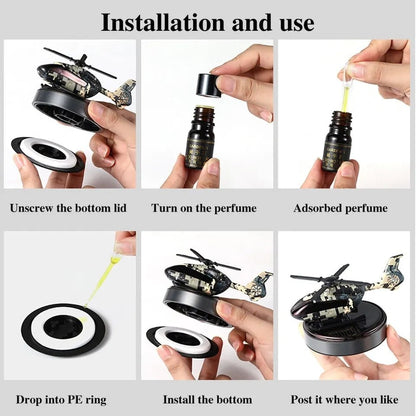 Installation and use

Unscrew the bottom lid

Turn on the perfume

Adsorbed perfume

Drop into PE ring

Install the bottom

Post it where you like